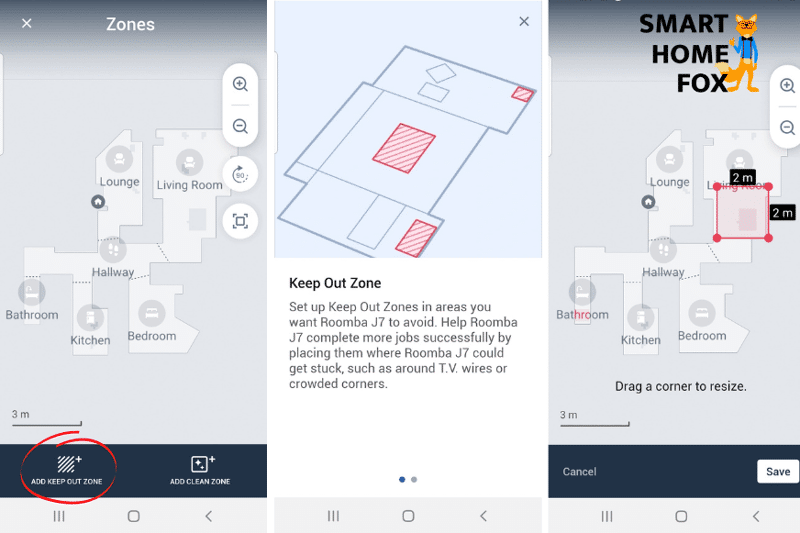 Zones

Lounge
Living Room
Hallway
Bathroom
Kitchen
Bedroom
3 m

ADD KEEP OUT ZONE
ADD CLEAN ZONE

Keep Out Zone

Set up Keep Out Zones in areas you want Roomba J7 to avoid. Help Roomba J7 complete more jobs successfully by placing them where Roomba J7 could get stuck, such as around T.V. wires or crowded corners.

SMART HOME FOX

2 m
2 m
Lounge
Living Room
Hallway
Bathroom
Kitchen
Bedroom

Drag a corner to resize.

3 m

Cancel
Save